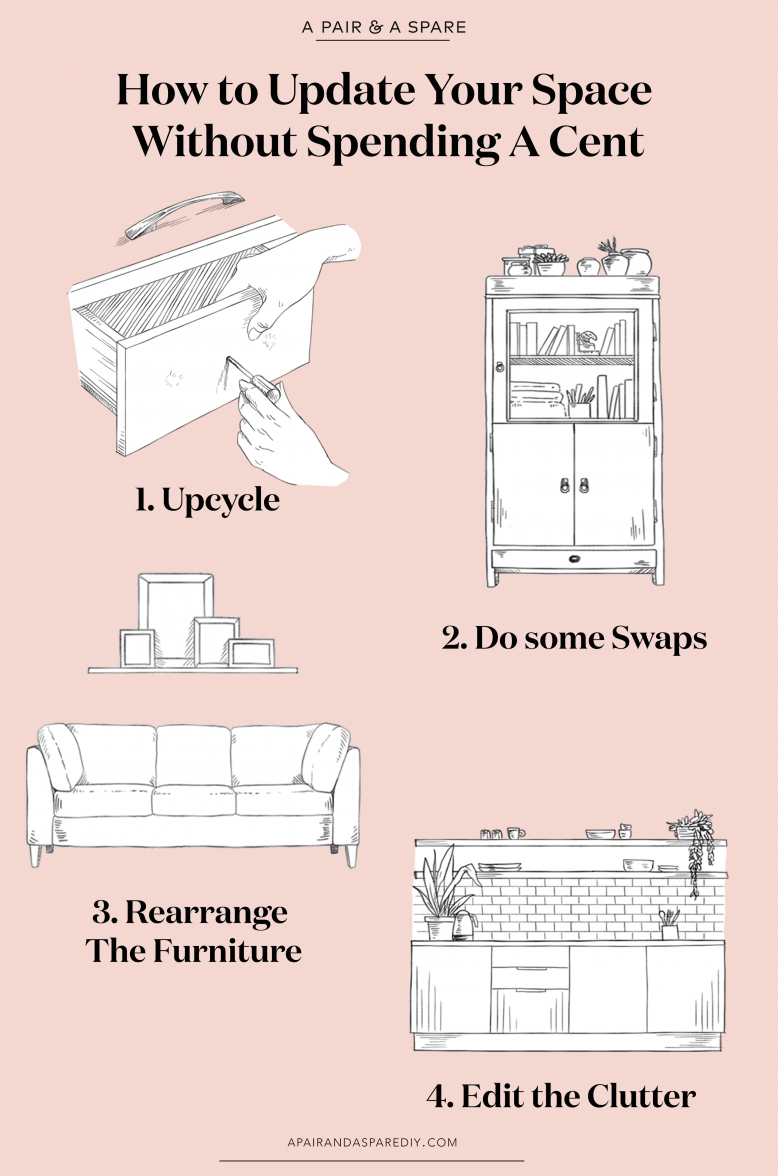 A PAIR & A SPARE

How to Update Your Space Without Spending A Cent

1. Upcycle

2. Do some Swaps

3. Rearrange The Furniture

4. Edit the Clutter

APAIRANDASPAREDIY.COM