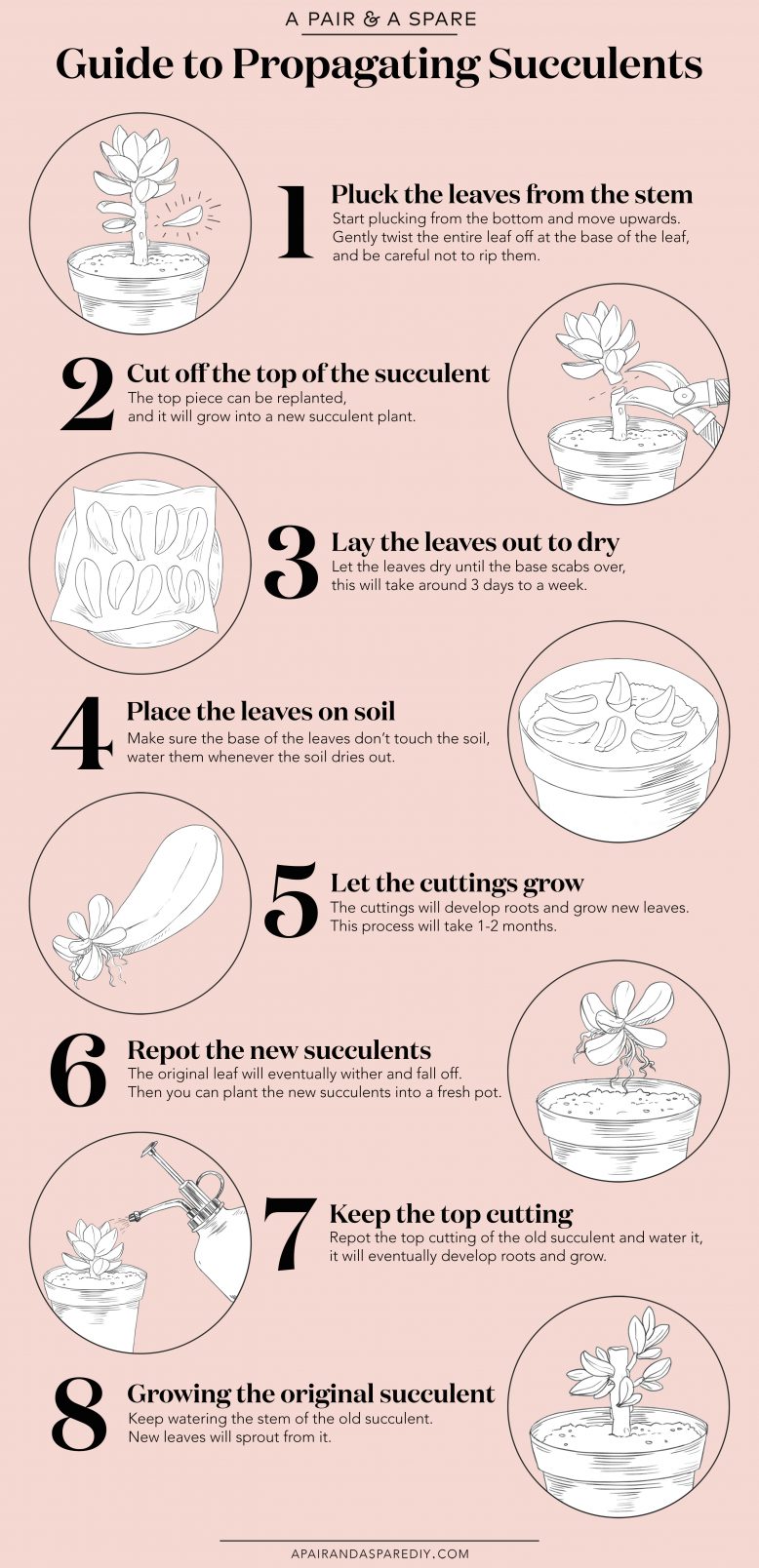 A PAIR & A SPARE

Guide to Propagating Succulents

1

Pluck the leaves from the stem

Start plucking from the bottom and move upwards. Gently twist the entire leaf off at the base of the leaf, and be careful not to rip them.

2

Cut off the top of the succulent

The top piece can be replanted, and it will grow into a new succulent plant.

3

Lay the leaves out to dry

Let the leaves dry until the base scabs over, this will take around 3 days to a week.

4

Place the leaves on soil

Make sure the base of the leaves don't touch the soil, water them whenever the soil dries out.

5

Let the cuttings grow

The cuttings will develop roots and grow new leaves. This process will take 1-2 months.

6

Repot the new succulents

The original leaf will eventually wither and fall off. Then you can plant the new succulents into a fresh pot.

7

Keep the top cutting

Repot the top cutting of the old succulent and water it, it will eventually develop roots and grow.

8

Growing the original succulent

Keep watering the stem of the old succulent. New leaves will sprout from it.

APAIRANDASPAREDIY.COM