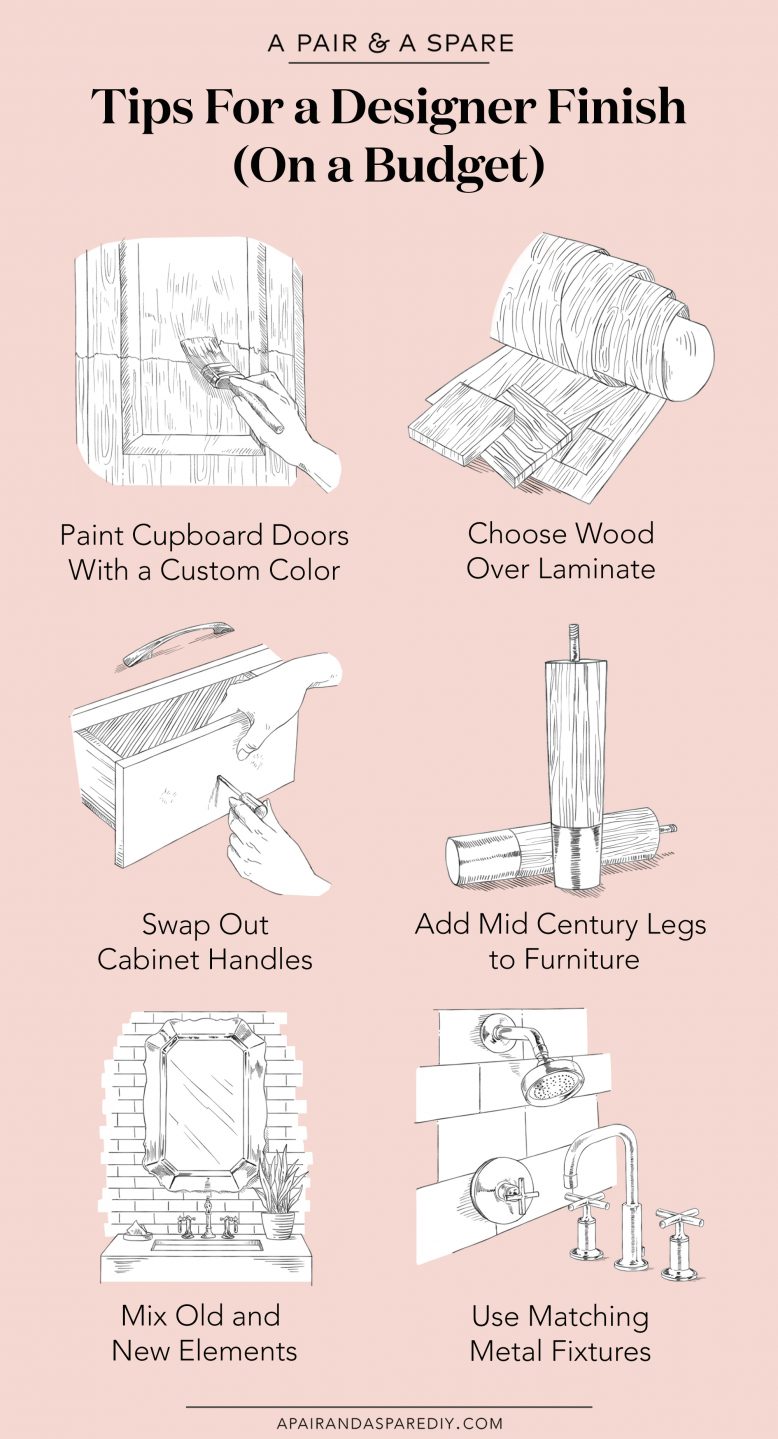 A PAIR & A SPARE

Tips For a Designer Finish (On a Budget)

Paint Cupboard Doors With a Custom Color

Choose Wood Over Laminate

Swap Out Cabinet Handles

Add Mid Century Legs to Furniture

Mix Old and New Elements

Use Matching Metal Fixtures

APAIRANDASPAREDIY.COM