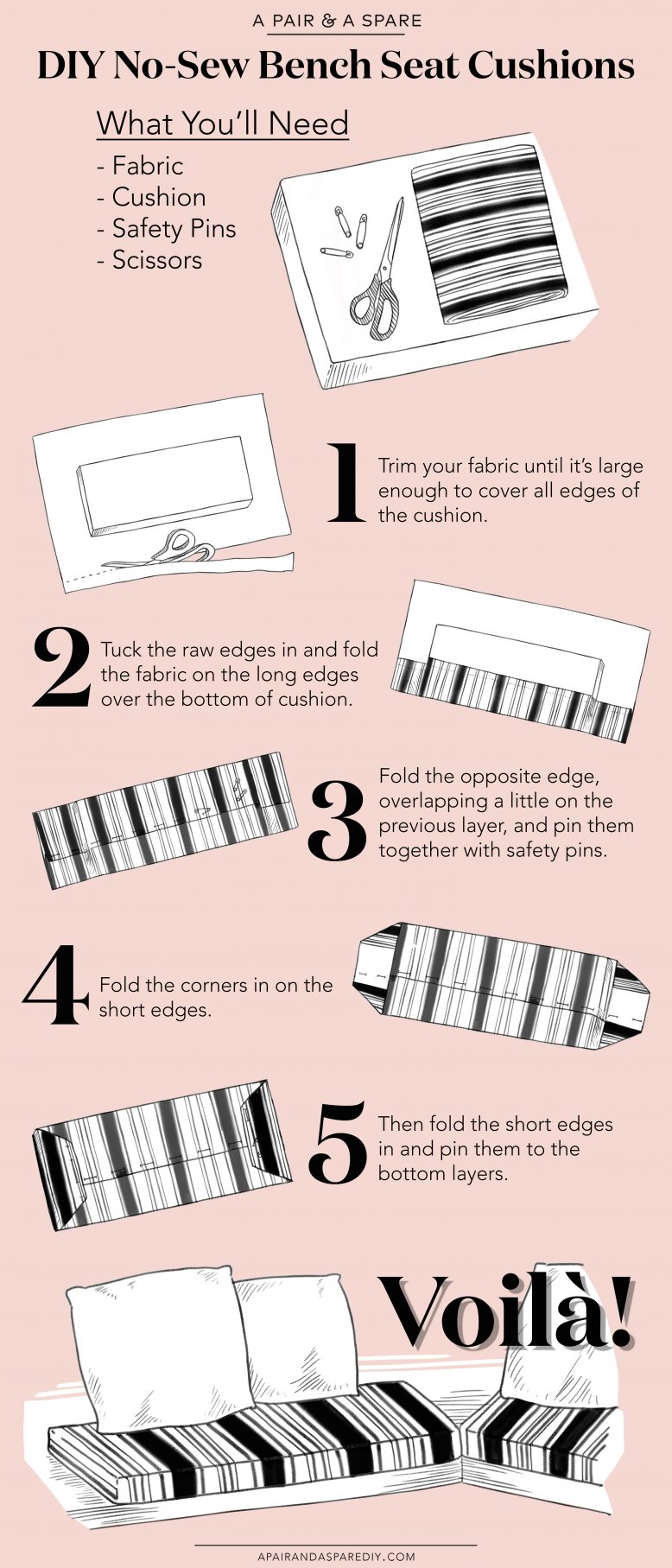 A PAIR & A SPARE

DIY No-Sew Bench Seat Cushions

What You'll Need

- Fabric
- Cushion
- Safety Pins
- Scissors

1 Trim your fabric until it's large enough to cover all edges of the cushion.

2 Tuck the raw edges in and fold the fabric on the long edges over the bottom of cushion.

3 Fold the opposite edge, overlapping a little on the previous layer, and pin them together with safety pins.

4 Fold the corners in on the short edges.

5 Then fold the short edges in and pin them to the bottom layers.

Voilà!

APAIRANDASPAREDIY.COM