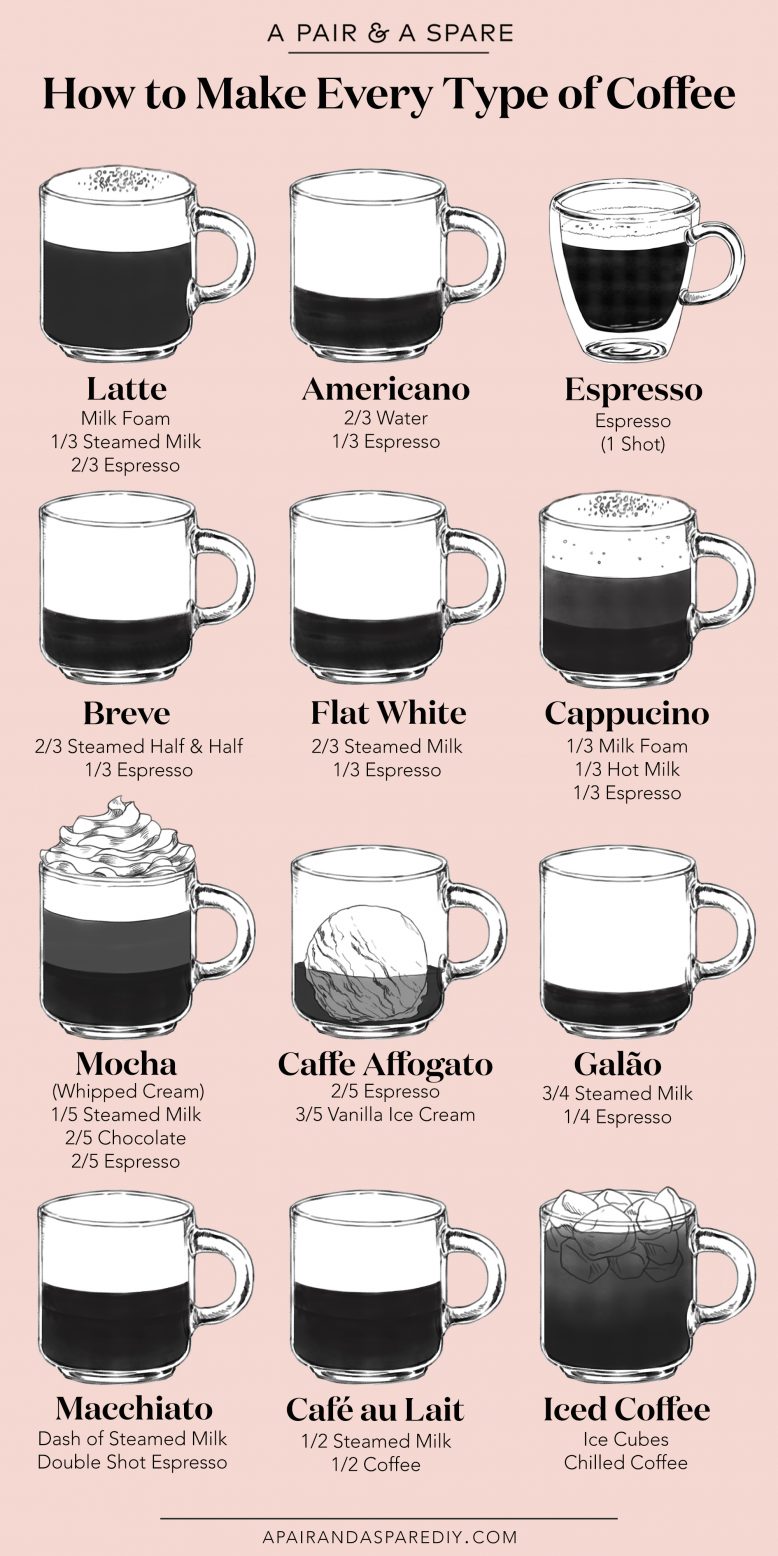 A PAIR & A SPARE

How to Make Every Type of Coffee

Latte
Milk Foam
1/3 Steamed Milk
2/3 Espresso

Americano
2/3 Water
1/3 Espresso

Espresso
Espresso
(1 Shot)

Breve
2/3 Steamed Half & Half
1/3 Espresso

Flat White
2/3 Steamed Milk
1/3 Espresso

Cappucino
1/3 Milk Foam
1/3 Hot Milk
1/3 Espresso

Mocha
(Whipped Cream)
1/5 Steamed Milk
2/5 Chocolate
2/5 Espresso

Caffe Affogato
2/5 Espresso
3/5 Vanilla Ice Cream

Galão
3/4 Steamed Milk
1/4 Espresso

Macchiato
Dash of Steamed Milk
Double Shot Espresso

Café au Lait
1/2 Steamed Milk
1/2 Coffee

Iced Coffee
Ice Cubes
Chilled Coffee

APAIRANDASPAREDIY.COM