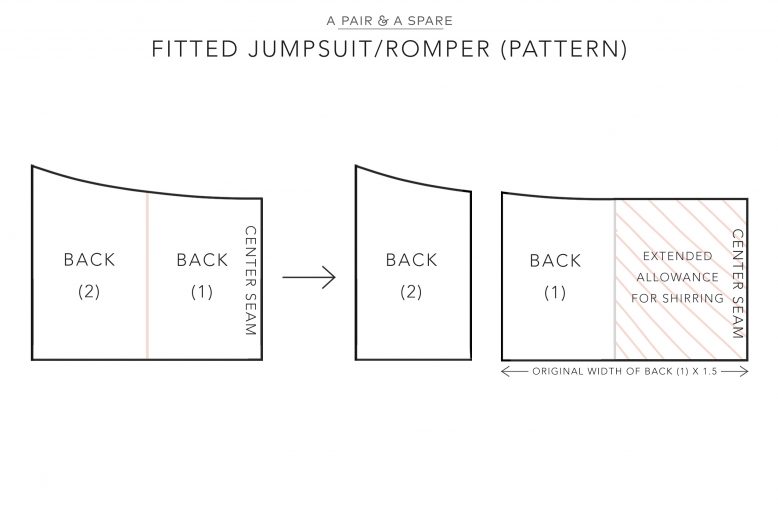 A PAIR & A SPARE

FITTED JUMPSUIT/ROMPER (PATTERN)

BACK
(2)

BACK
(1)

CENTER SEAM

BACK
(2)

BACK
(1)

EXTENDED
ALLOWANCE
FOR SHIRRING

CENTER SEAM

ORIGINAL WIDTH OF BACK (1) X 1.5